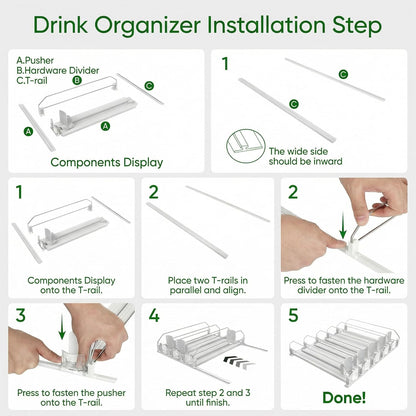 Drink Organizer Installation Step

A.Pusher
B.Hardware Divider
C.T-rail

B C A A

Components Display

1

C C

The wide side should be inward

1

Components Display onto the T-rail.

2

Place two T-rails in parallel and align.

2

Press to fasten the hardware divider onto the T-rail.

3

Press to fasten the pusher onto the T-rail.

4

Repeat step 2 and 3 until finish.

5

Done!